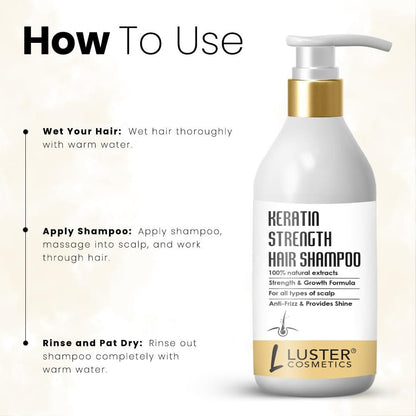 How To Use

Wet Your Hair: Wet hair thoroughly with warm water.

Apply Shampoo: Apply shampoo, massage into scalp, and work through hair.

Rinse and Pat Dry: Rinse out shampoo completely with warm water.

KERATIN STRENGTH HAIR SHAMPOO

100% natural extracts

Strength & Growth Formula

For all types of scalp

Anti-Frizz & Provides Shine

L LUSTER® COSMETICS