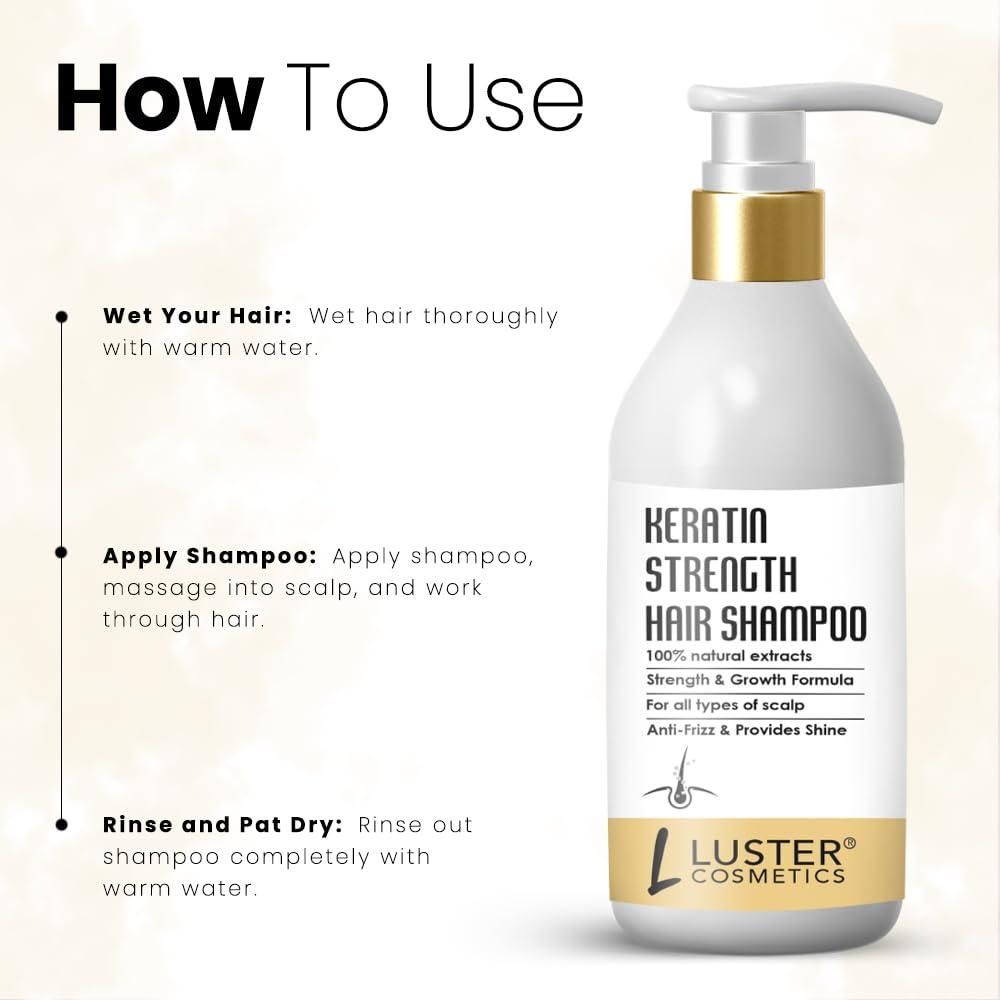 How To Use

Wet Your Hair: Wet hair thoroughly with warm water.

Apply Shampoo: Apply shampoo, massage into scalp, and work through hair.

Rinse and Pat Dry: Rinse out shampoo completely with warm water.

KERATIN STRENGTH HAIR SHAMPOO
100% natural extracts
Strength & Growth Formula
For all types of scalp
Anti-Frizz & Provides Shine

L LUSTER® COSMETICS